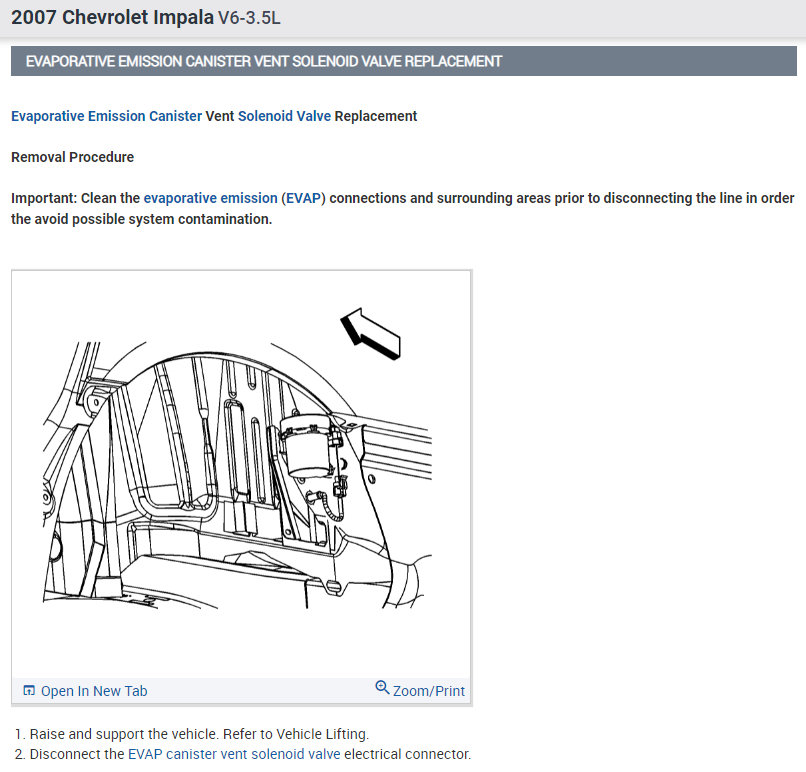 2007 Chevrolet Impala V6-3.5L

EVAPORATIVE EMISSION CANISTER VENT SOLENOID VALVE REPLACEMENT

Evaporative Emission Canister Vent Solenoid Valve Replacement

Removal Procedure

Important: Clean the evaporative emission (EVAP) connections and surrounding areas prior to disconnecting the line in order the avoid possible system contamination.

Open In New Tab

Zoom/Print

1. Raise and support the vehicle. Refer to Vehicle Lifting.
2. Disconnect the EVAP canister vent solenoid valve electrical connector.