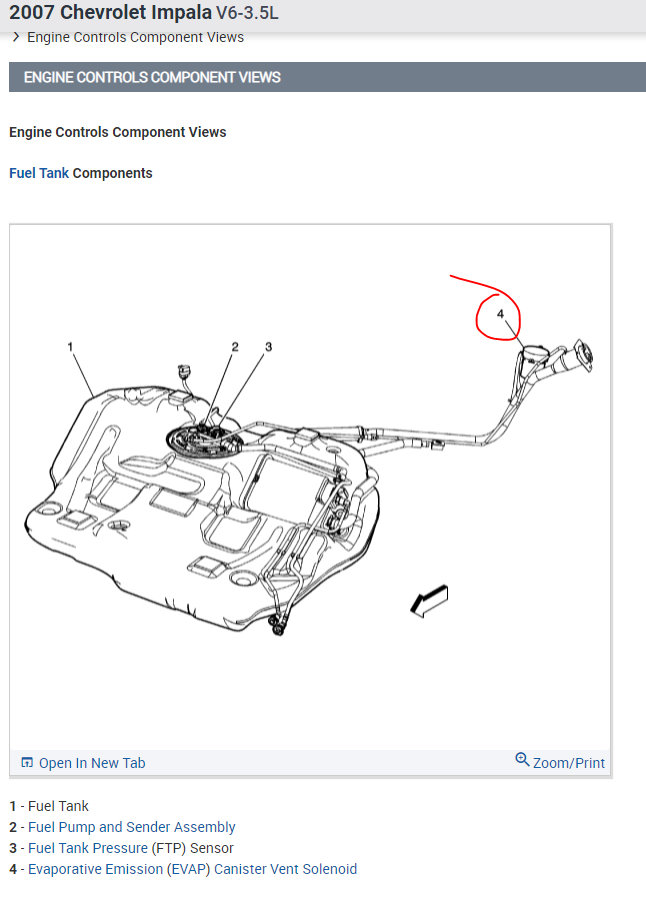 2007 Chevrolet Impala V6-3.5L
> Engine Controls Component Views

ENGINE CONTROLS COMPONENT VIEWS

Engine Controls Component Views

Fuel Tank Components

1
2
3
4

Open In New Tab
Zoom/Print

1 - Fuel Tank
2 - Fuel Pump and Sender Assembly
3 - Fuel Tank Pressure (FTP) Sensor
4 - Evaporative Emission (EVAP) Canister Vent Solenoid