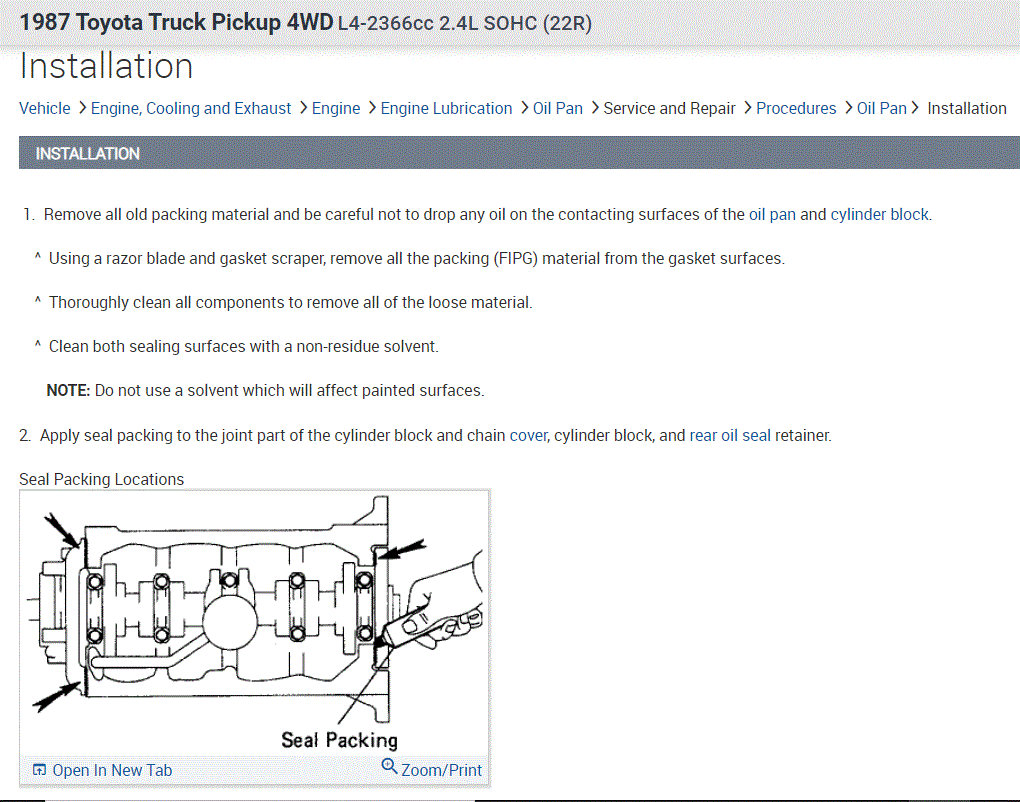 1987 Toyota Truck Pickup 4WD L4-2366cc 2.4L SOHC (22R)

Installation

Vehicle > Engine, Cooling and Exhaust > Engine > Engine Lubrication > Oil Pan > Service and Repair > Procedures > Oil Pan > Installation

INSTALLATION

1. Remove all old packing material and be careful not to drop any oil on the contacting surfaces of the oil pan and cylinder block.

^ Using a razor blade and gasket scraper, remove all the packing (FIPG) material from the gasket surfaces.

^ Thoroughly clean all components to remove all of the loose material.

^ Clean both sealing surfaces with a non-residue solvent.

NOTE: Do not use a solvent which will affect painted surfaces.

2. Apply seal packing to the joint part of the cylinder block and chain cover, cylinder block, and rear oil seal retainer.

Seal Packing Locations

Seal Packing

Open In New Tab

Zoom/Print