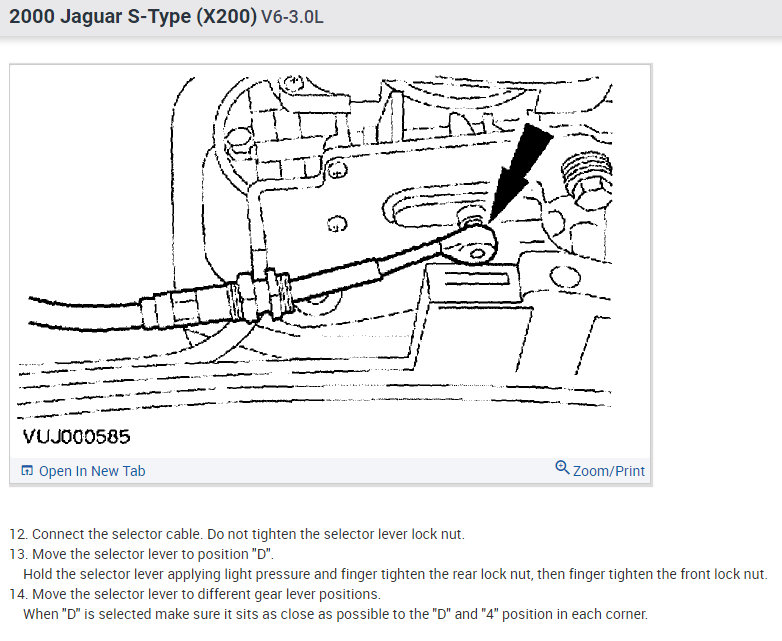 2000 Jaguar S-Type (X200) V6-3.0L

VUJ000585

Open In New Tab

Zoom/Print

12. Connect the selector cable. Do not tighten the selector lever lock nut.
13. Move the selector lever to position "D".
Hold the selector lever applying light pressure and finger tighten the rear lock nut, then finger tighten the front lock nut.
14. Move the selector lever to different gear lever positions.
When "D" is selected make sure it sits as close as possible to the "D" and "4" position in each corner.