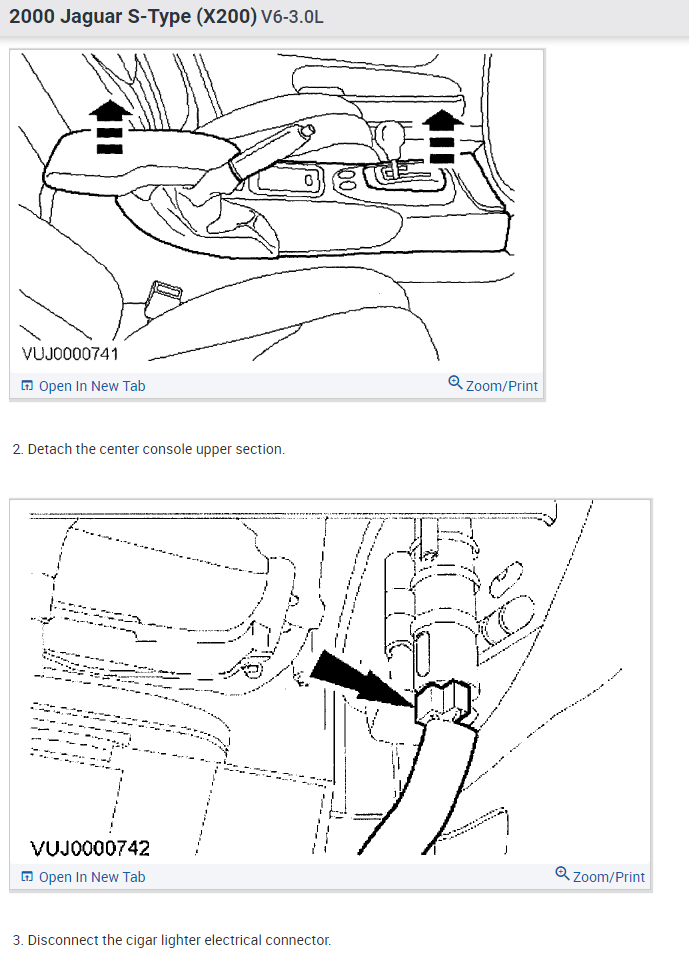 2000 Jaguar S-Type (X200) V6-3.0L

VUJ0000741

Open In New Tab

Zoom/Print

2. Detach the center console upper section.

VUJ0000742

Open In New Tab

Zoom/Print

3. Disconnect the cigar lighter electrical connector.