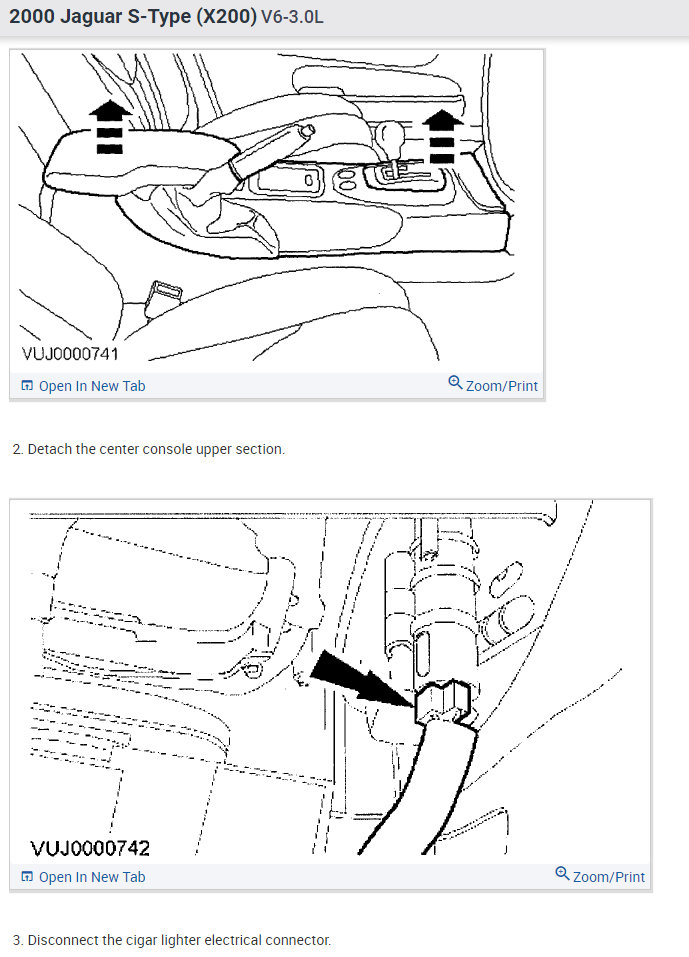 2000 Jaguar S-Type (X200) V6-3.0L

VUJ0000741

Open In New Tab

Zoom/Print

2. Detach the center console upper section.

VUJ0000742

Open In New Tab

Zoom/Print

3. Disconnect the cigar lighter electrical connector.