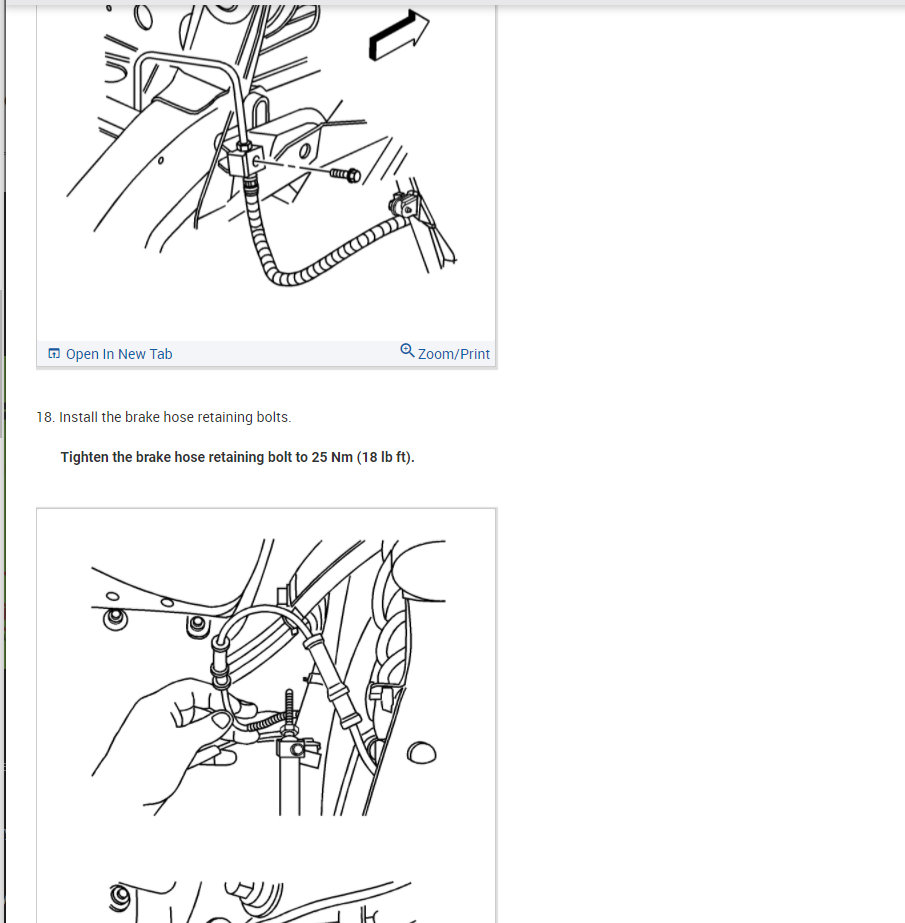 Open In New Tab

Zoom/Print

18. Install the brake hose retaining bolts.

Tighten the brake hose retaining bolt to 25 Nm (18 lb ft).