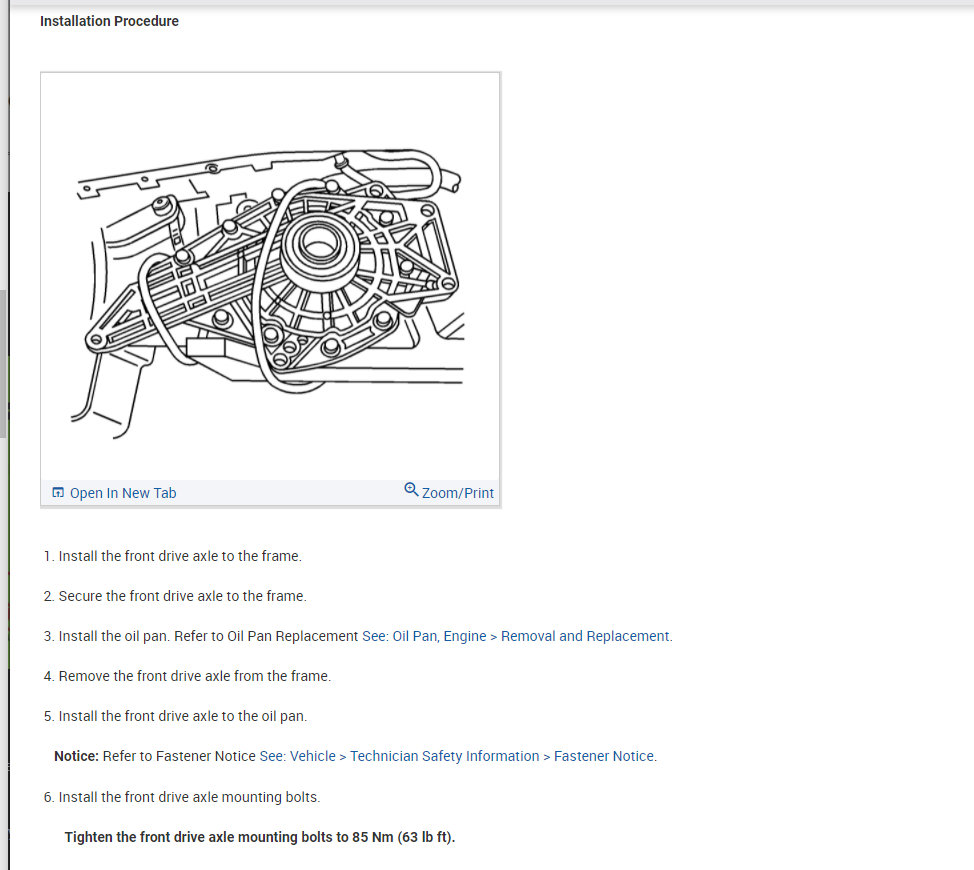 Installation Procedure

Open In New Tab Zoom/Print

1. Install the front drive axle to the frame.

2. Secure the front drive axle to the frame.

3. Install the oil pan. Refer to Oil Pan Replacement See: Oil Pan, Engine > Removal and Replacement.

4. Remove the front drive axle from the frame.

5. Install the front drive axle to the oil pan.

Notice: Refer to Fastener Notice See: Vehicle > Technician Safety Information > Fastener Notice.

6. Install the front drive axle mounting bolts.

Tighten the front drive axle mounting bolts to 85 Nm (63 lb ft).