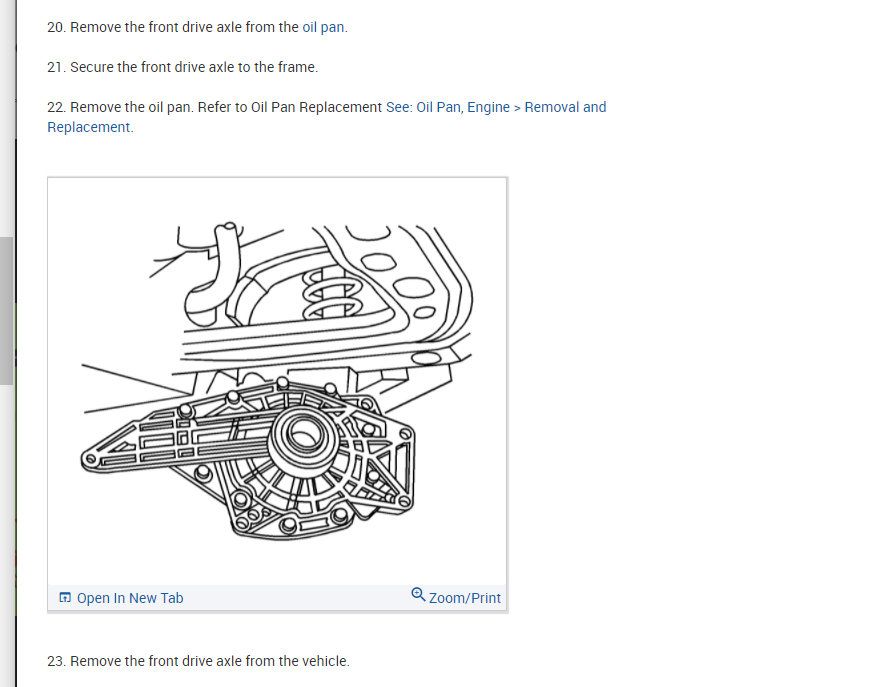 20. Remove the front drive axle from the oil pan.

21. Secure the front drive axle to the frame.

22. Remove the oil pan. Refer to Oil Pan Replacement See: Oil Pan, Engine > Removal and Replacement.

Open In New Tab

Zoom/Print

23. Remove the front drive axle from the vehicle.