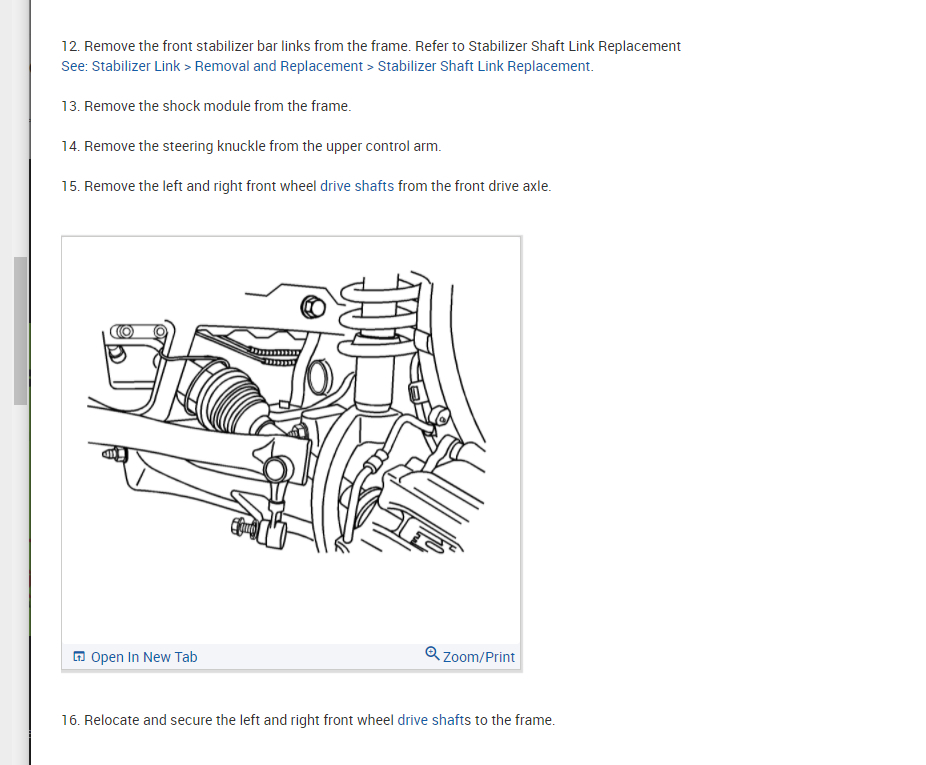 12. Remove the front stabilizer bar links from the frame. Refer to Stabilizer Shaft Link Replacement See: Stabilizer Link > Removal and Replacement > Stabilizer Shaft Link Replacement.

13. Remove the shock module from the frame.

14. Remove the steering knuckle from the upper control arm.

15. Remove the left and right front wheel drive shafts from the front drive axle.

Open In New Tab

Zoom/Print

16. Relocate and secure the left and right front wheel drive shafts to the frame.