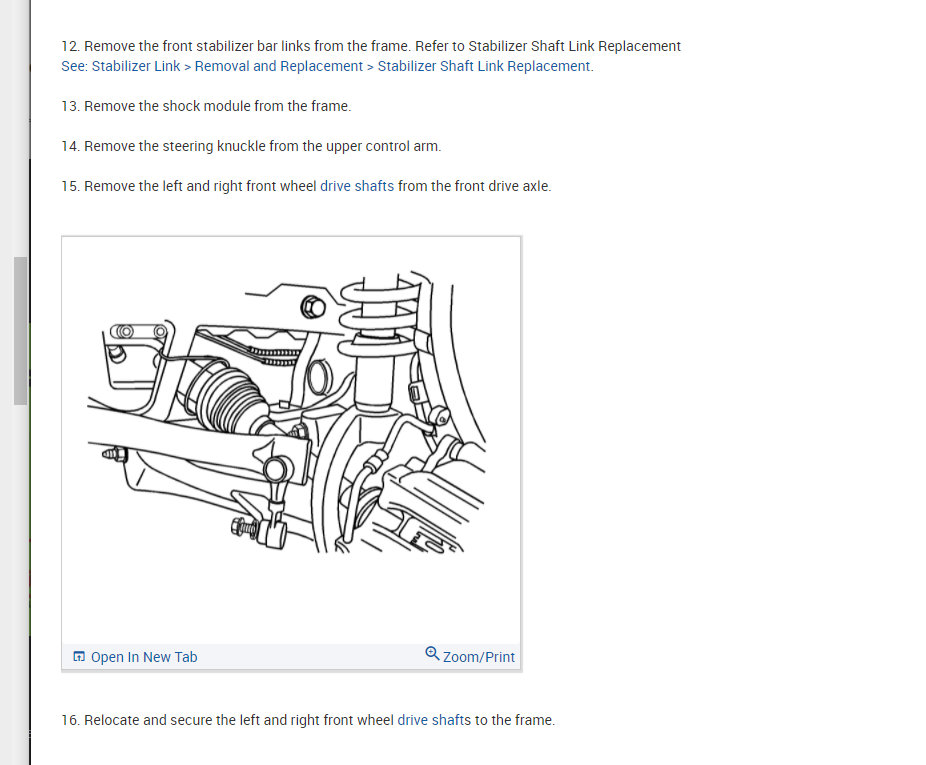 12. Remove the front stabilizer bar links from the frame. Refer to Stabilizer Shaft Link Replacement See: Stabilizer Link > Removal and Replacement > Stabilizer Shaft Link Replacement.

13. Remove the shock module from the frame.

14. Remove the steering knuckle from the upper control arm.

15. Remove the left and right front wheel drive shafts from the front drive axle.

Open In New Tab

Zoom/Print

16. Relocate and secure the left and right front wheel drive shafts to the frame.