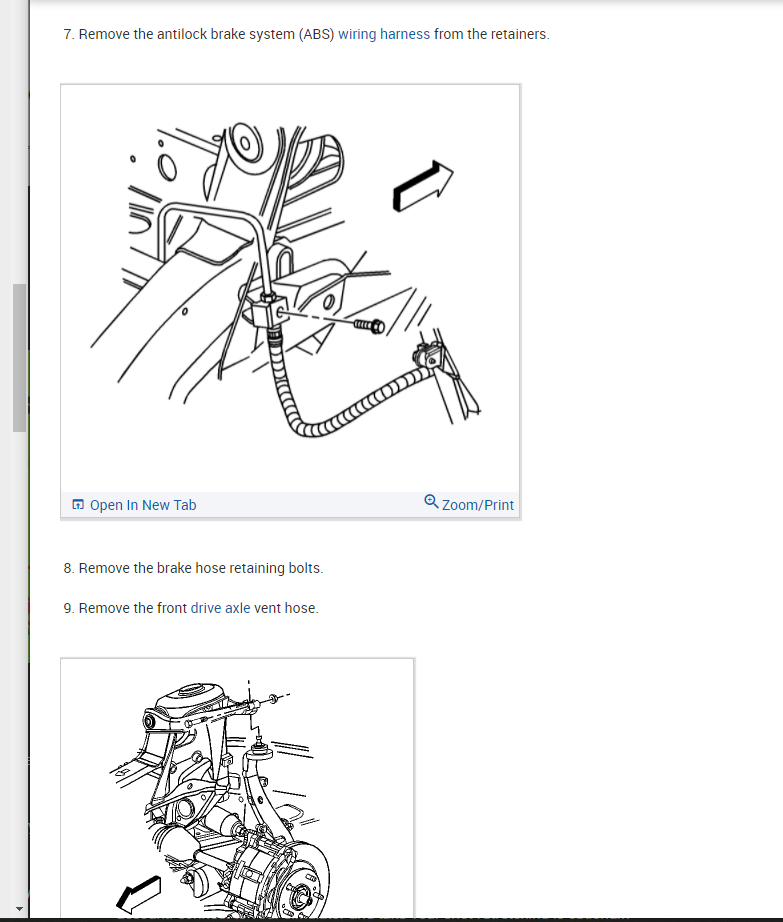 7. Remove the antilock brake system (ABS) wiring harness from the retainers.

Open In New Tab

Zoom/Print

8. Remove the brake hose retaining bolts.

9. Remove the front drive axle vent hose.