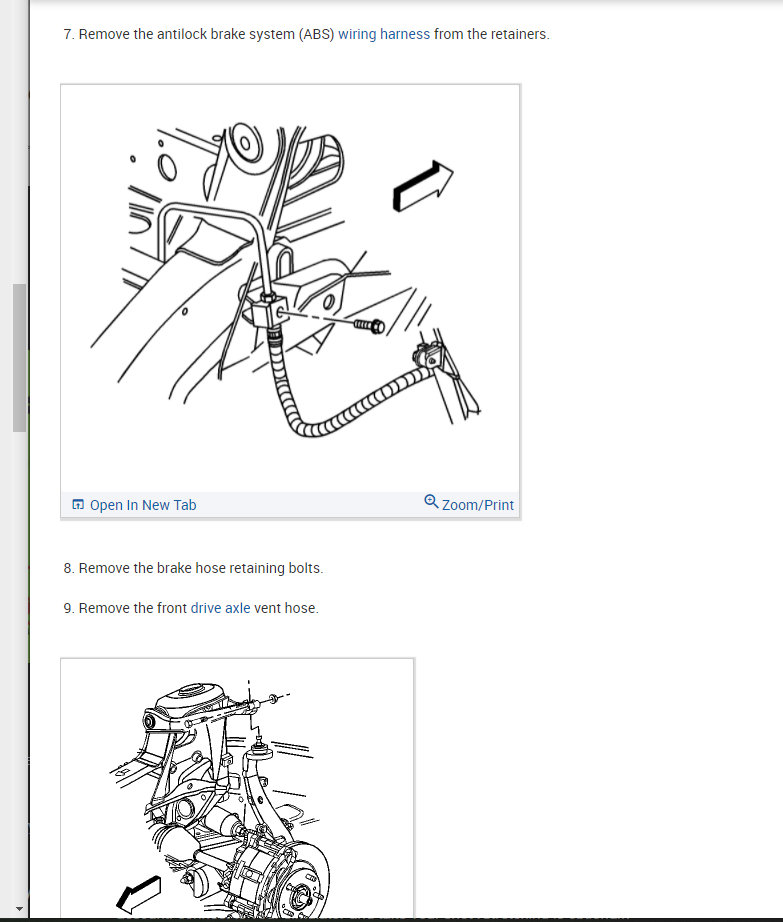 7. Remove the antilock brake system (ABS) wiring harness from the retainers.

Open In New Tab

Zoom/Print

8. Remove the brake hose retaining bolts.

9. Remove the front drive axle vent hose.