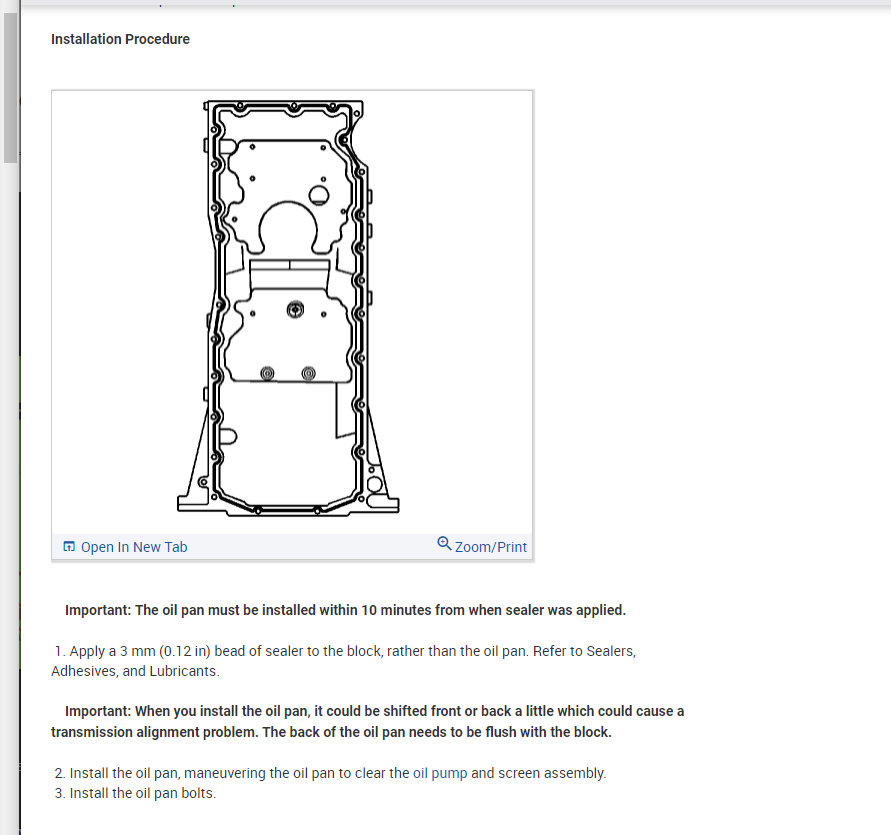 Installation Procedure

Open In New Tab

Zoom/Print

Important: The oil pan must be installed within 10 minutes from when sealer was applied.

1. Apply a 3 mm (0.12 in) bead of sealer to the block, rather than the oil pan. Refer to Sealers, Adhesives, and Lubricants.

Important: When you install the oil pan, it could be shifted front or back a little which could cause a transmission alignment problem. The back of the oil pan needs to be flush with the block.

2. Install the oil pan, maneuvering the oil pan to clear the oil pump and screen assembly.
3. Install the oil pan bolts.