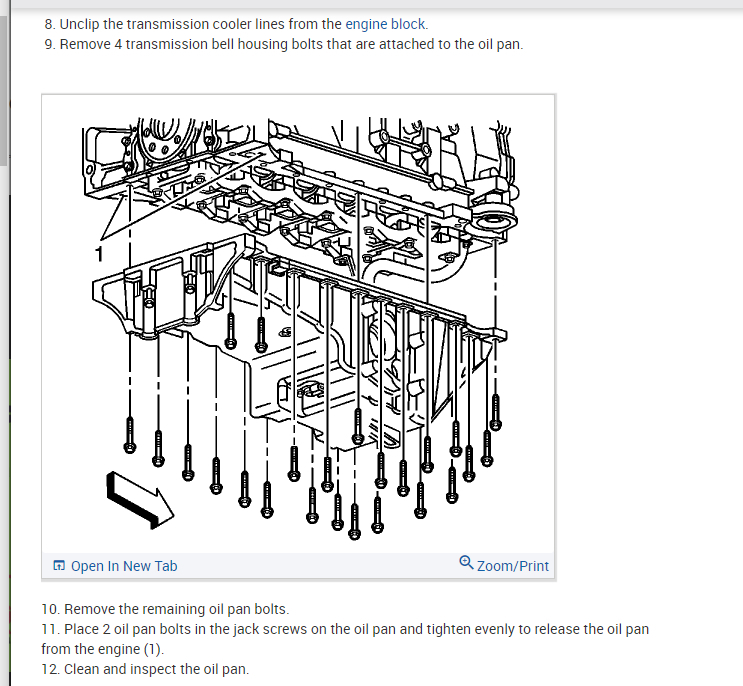 8. Unclip the transmission cooler lines from the engine block.
9. Remove 4 transmission bell housing bolts that are attached to the oil pan.

1

Open In New Tab

Zoom/Print

10. Remove the remaining oil pan bolts.
11. Place 2 oil pan bolts in the jack screws on the oil pan and tighten evenly to release the oil pan from the engine (1).
12. Clean and inspect the oil pan.