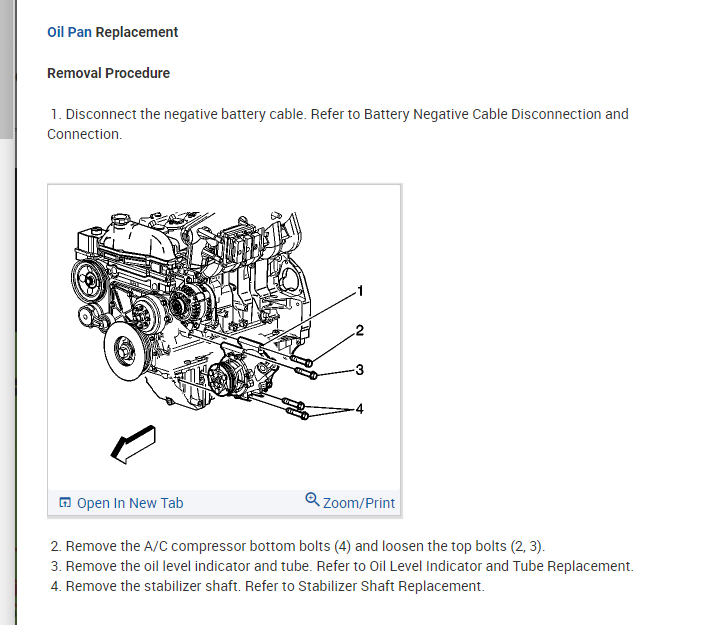 Oil Pan Replacement

Removal Procedure

1. Disconnect the negative battery cable. Refer to Battery Negative Cable Disconnection and Connection.

1
2
3
4

Open In New Tab
Zoom/Print

2. Remove the A/C compressor bottom bolts (4) and loosen the top bolts (2, 3).
3. Remove the oil level indicator and tube. Refer to Oil Level Indicator and Tube Replacement.
4. Remove the stabilizer shaft. Refer to Stabilizer Shaft Replacement.