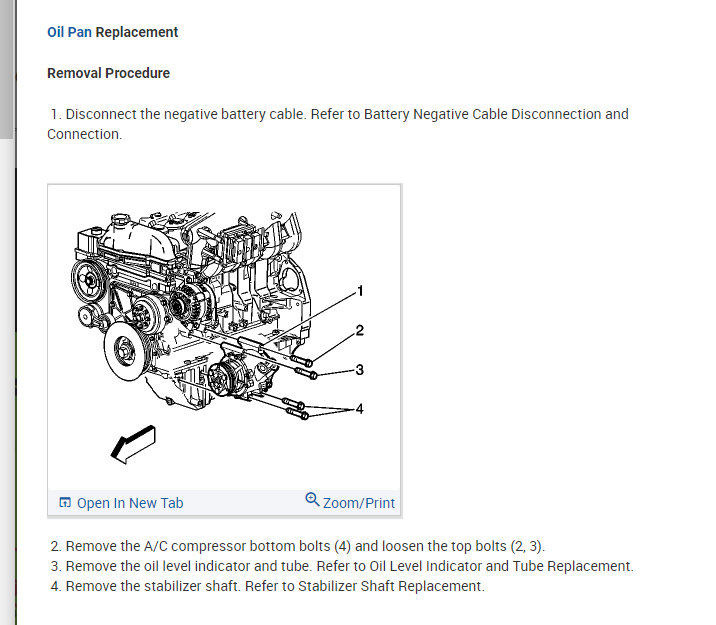 Oil Pan Replacement

Removal Procedure

1. Disconnect the negative battery cable. Refer to Battery Negative Cable Disconnection and Connection.

1
2
3
4

Open In New Tab
Zoom/Print

2. Remove the A/C compressor bottom bolts (4) and loosen the top bolts (2, 3).
3. Remove the oil level indicator and tube. Refer to Oil Level Indicator and Tube Replacement.
4. Remove the stabilizer shaft. Refer to Stabilizer Shaft Replacement.