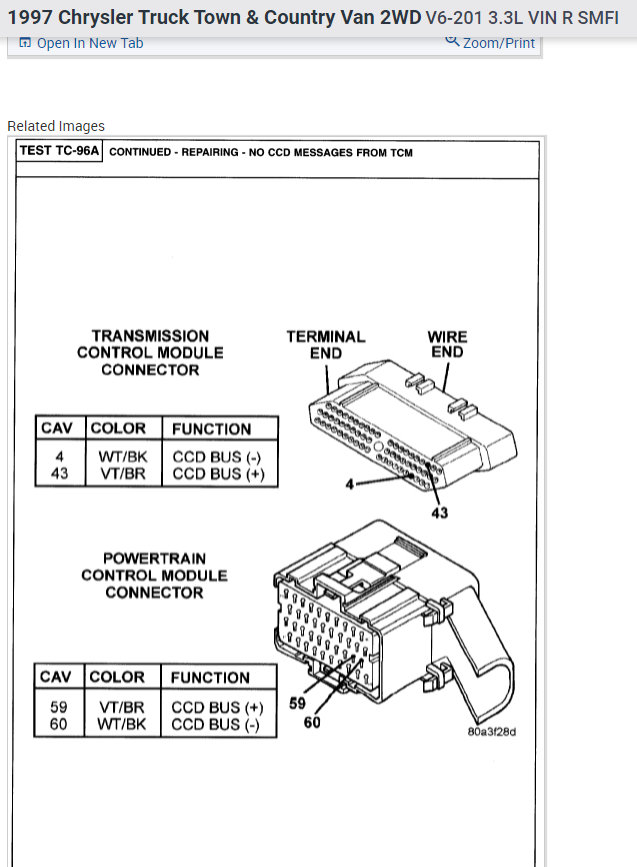 1997 Chrysler Truck Town & Country Van 2WD V6-201 3.3L VIN R SMFI

Open In New Tab

Zoom/Print

Related Images

TEST TC-96A CONTINUED - REPAIRING - NO CCD MESSAGES FROM TCM

TRANSMISSION CONTROL MODULE CONNECTOR

| CAV | COLOR | FUNCTION |
|---|---|---|
| 4 | WT/BK | CCD BUS (-) |
| 43 | VT/BR | CCD BUS (+) |

TERMINAL END

WIRE END

4

43

POWERTRAIN CONTROL MODULE CONNECTOR

| CAV | COLOR | FUNCTION |
|---|---|---|
| 59 | VT/BR | CCD BUS (+) |
| 60 | WT/BK | CCD BUS (-) |

59

60

80a3f28d