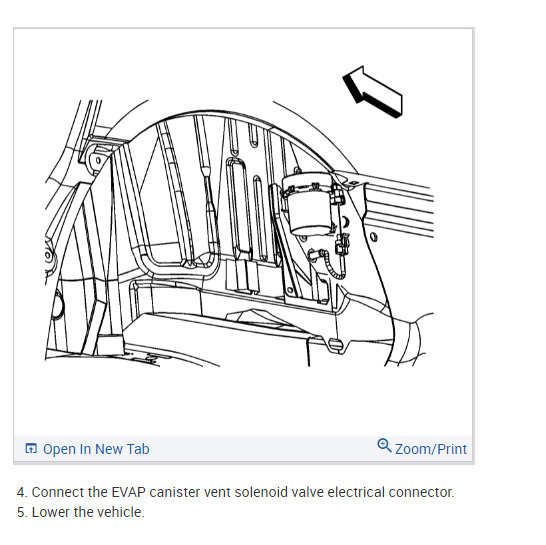 Open In New Tab

Zoom/Print

4. Connect the EVAP canister vent solenoid valve electrical connector.
5. Lower the vehicle.