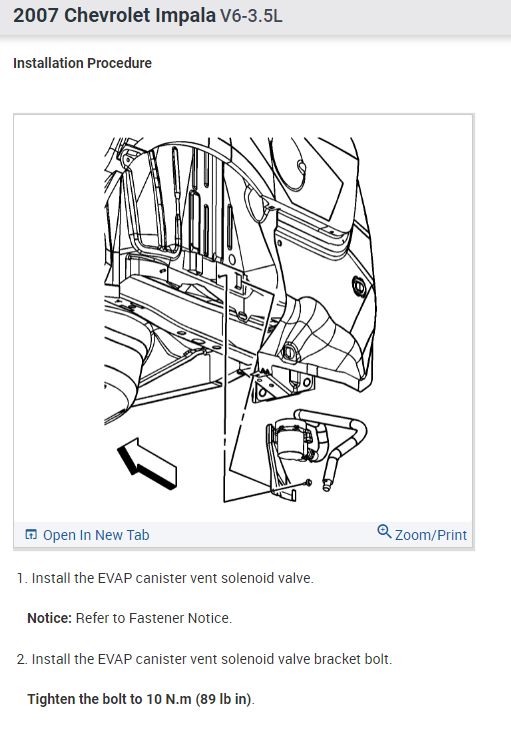 2007 Chevrolet Impala V6-3.5L

Installation Procedure

Open In New Tab

Zoom/Print

1. Install the EVAP canister vent solenoid valve.

Notice: Refer to Fastener Notice.

2. Install the EVAP canister vent solenoid valve bracket bolt.

Tighten the bolt to 10 N.m (89 lb in).