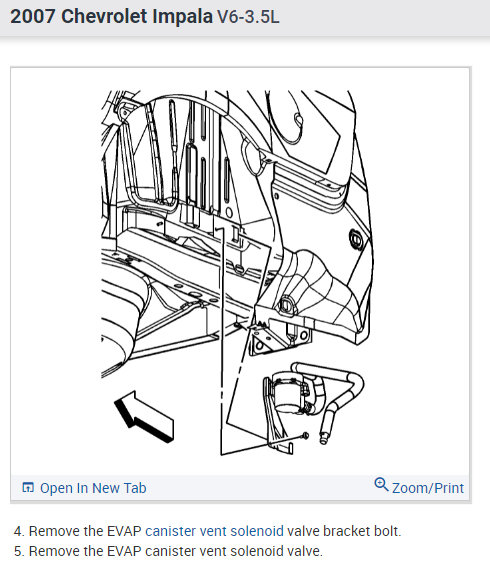 2007 Chevrolet Impala V6-3.5L

Open In New Tab

Zoom/Print

4. Remove the EVAP canister vent solenoid valve bracket bolt.
5. Remove the EVAP canister vent solenoid valve.