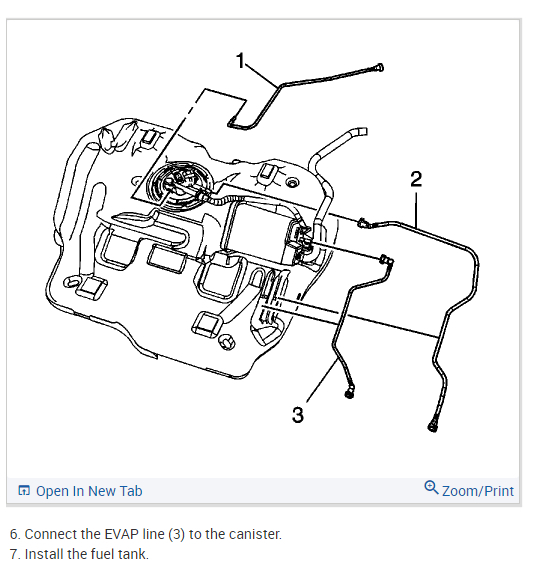 1

2

3

Open In New Tab

Zoom/Print

6. Connect the EVAP line (3) to the canister.

7. Install the fuel tank.