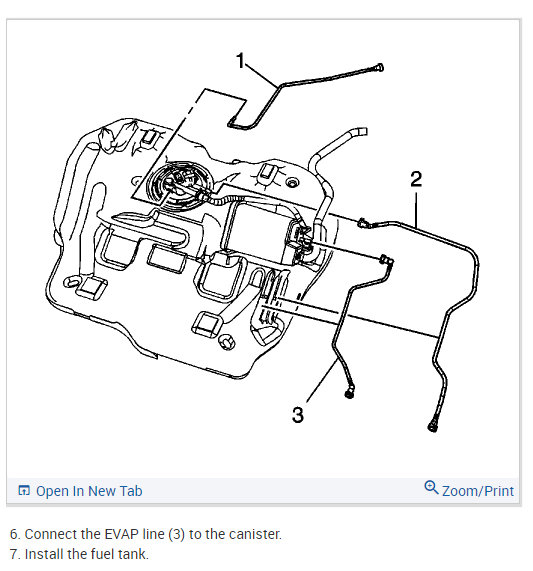 1
2
3

Open In New Tab
Zoom/Print

6. Connect the EVAP line (3) to the canister.
7. Install the fuel tank.