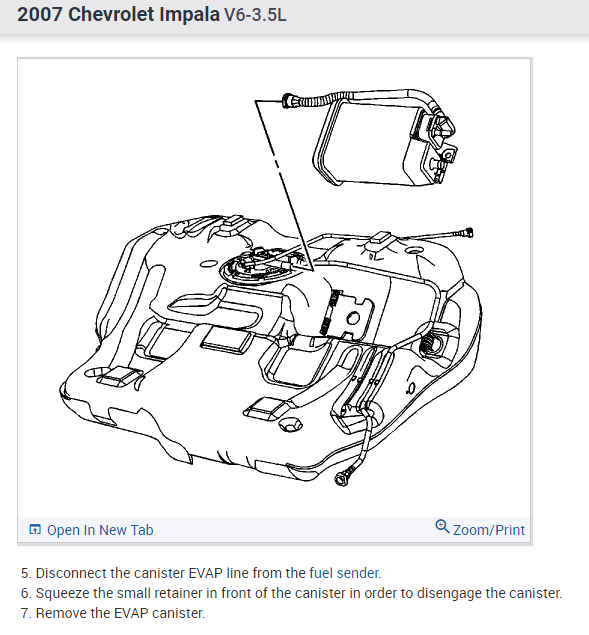 2007 Chevrolet Impala V6-3.5L

Open In New Tab

Zoom/Print

5. Disconnect the canister EVAP line from the fuel sender.
6. Squeeze the small retainer in front of the canister in order to disengage the canister.
7. Remove the EVAP canister.