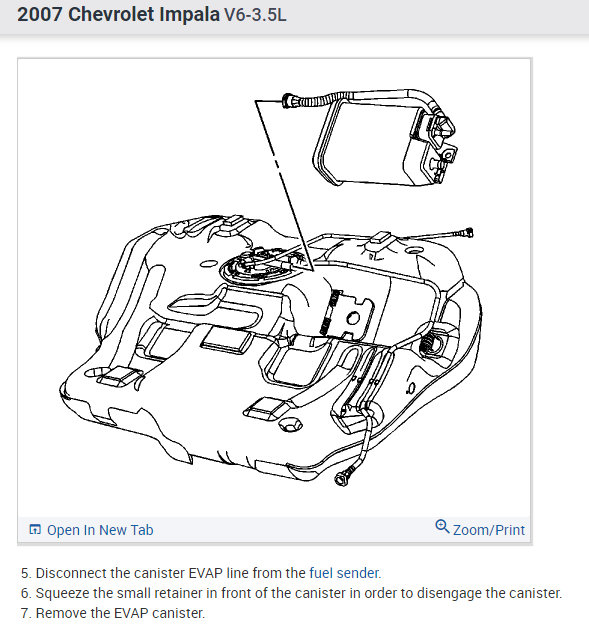 2007 Chevrolet Impala V6-3.5L

Open In New Tab

Zoom/Print

5. Disconnect the canister EVAP line from the fuel sender.
6. Squeeze the small retainer in front of the canister in order to disengage the canister.
7. Remove the EVAP canister.