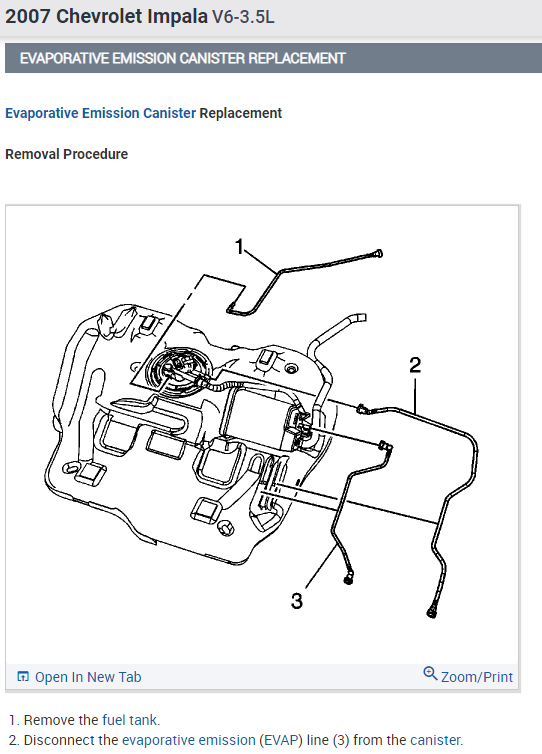 2007 Chevrolet Impala V6-3.5L

EVAPORATIVE EMISSION CANISTER REPLACEMENT

Evaporative Emission Canister Replacement

Removal Procedure

1

2

3

Open In New Tab

Zoom/Print

1. Remove the fuel tank.
2. Disconnect the evaporative emission (EVAP) line (3) from the canister.