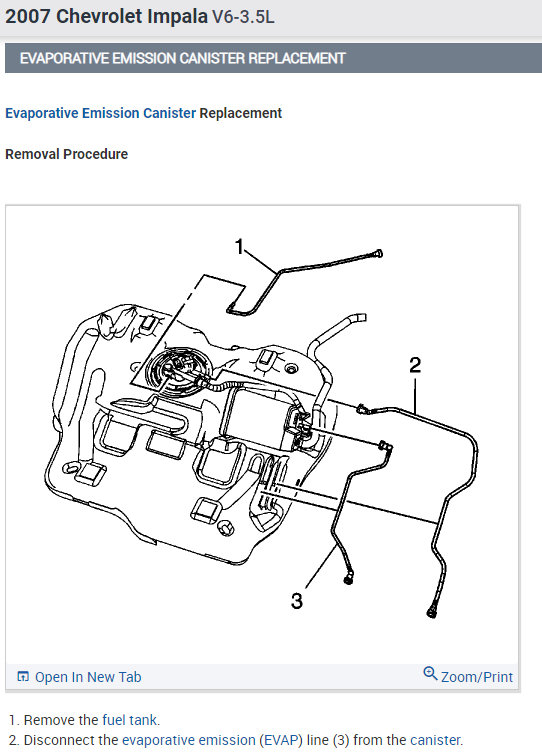 2007 Chevrolet Impala V6-3.5L

EVAPORATIVE EMISSION CANISTER REPLACEMENT

Evaporative Emission Canister Replacement

Removal Procedure

1

2

3

Open In New Tab

Zoom/Print

1. Remove the fuel tank.
2. Disconnect the evaporative emission (EVAP) line (3) from the canister.