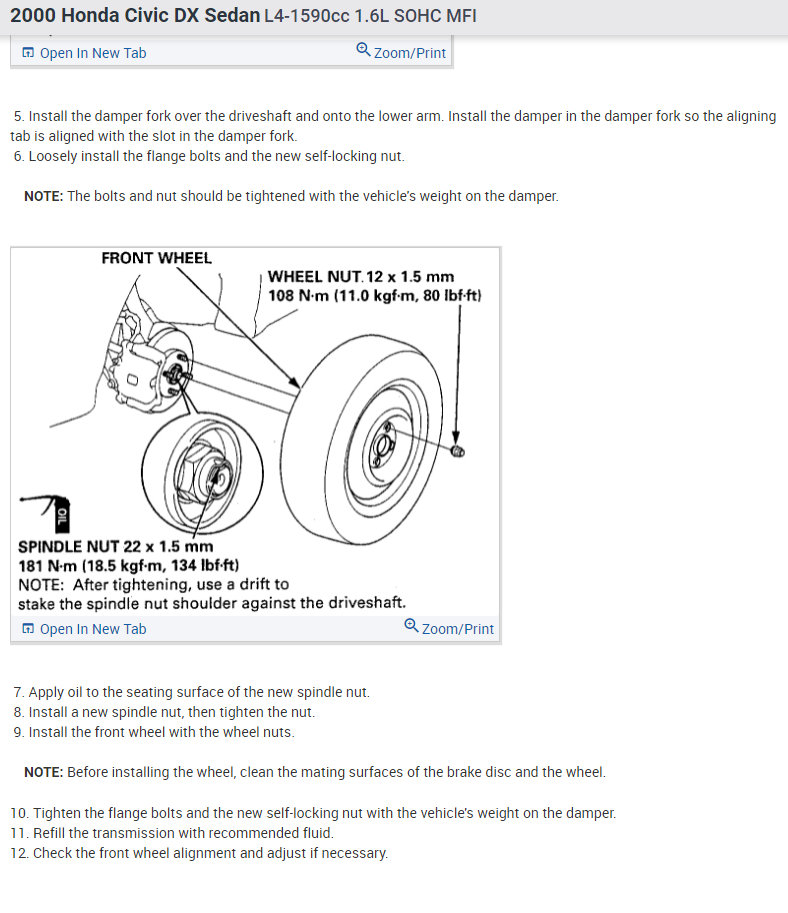 2000 Honda Civic DX Sedan L4-1590cc 1.6L SOHC MFI

Open In New Tab Zoom/Print

5. Install the damper fork over the driveshaft and onto the lower arm. Install the damper in the damper fork so the aligning tab is aligned with the slot in the damper fork.
6. Loosely install the flange bolts and the new self-locking nut.

NOTE: The bolts and nut should be tightened with the vehicle's weight on the damper.

FRONT WHEEL

WHEEL NUT 12 x 1.5 mm
108 N·m (11.0 kgf·m, 80 lbf·ft)

OIL

SPINDLE NUT 22 x 1.5 mm
181 N·m (18.5 kgf·m, 134 lbf·ft)
NOTE: After tightening, use a drift to stake the spindle nut shoulder against the driveshaft.

Open In New Tab Zoom/Print

7. Apply oil to the seating surface of the new spindle nut.
8. Install a new spindle nut, then tighten the nut.
9. Install the front wheel with the wheel nuts.

NOTE: Before installing the wheel, clean the mating surfaces of the brake disc and the wheel.

10. Tighten the flange bolts and the new self-locking nut with the vehicle's weight on the damper.
11. Refill the transmission with recommended fluid.
12. Check the front wheel alignment and adjust if necessary.