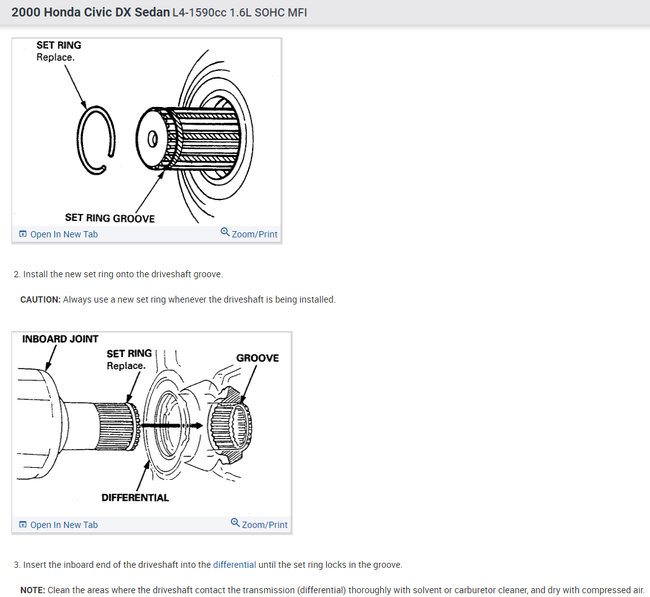 2000 Honda Civic DX Sedan L4-1590cc 1.6L SOHC MFI

SET RING
Replace.

SET RING GROOVE

Open In New Tab

Zoom/Print

2. Install the new set ring onto the driveshaft groove.

CAUTION: Always use a new set ring whenever the driveshaft is being installed.

INBOARD JOINT

SET RING
Replace.

GROOVE

DIFFERENTIAL

Open In New Tab

Zoom/Print

3. Insert the inboard end of the driveshaft into the differential until the set ring locks in the groove.

NOTE: Clean the areas where the driveshaft contact the transmission (differential) thoroughly with solvent or carburetor cleaner, and dry with compressed air.