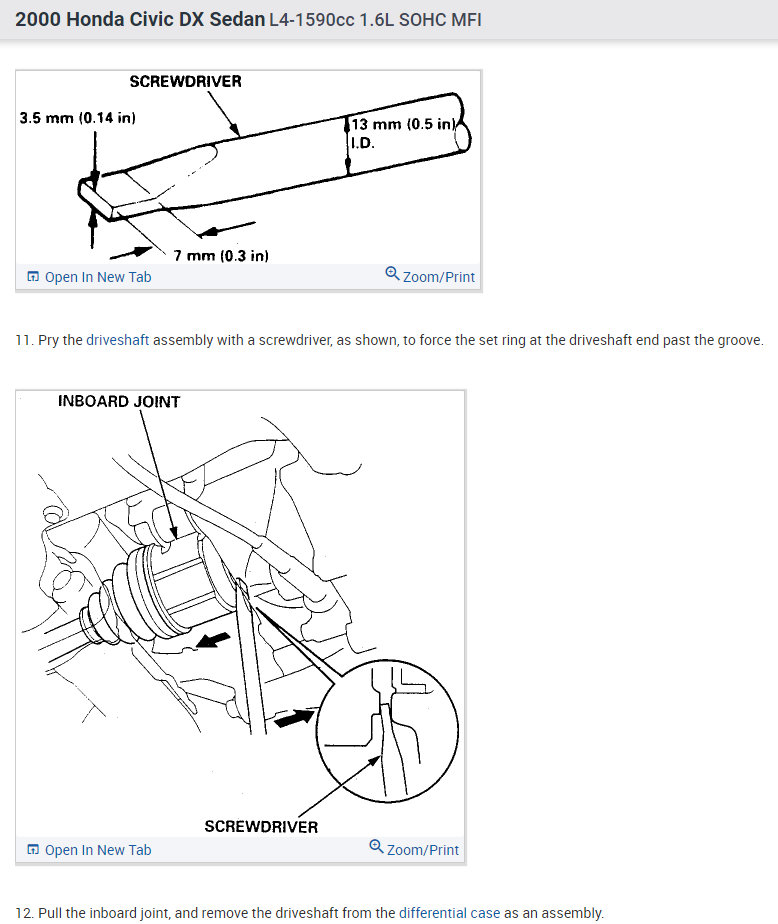 2000 Honda Civic DX Sedan L4-1590cc 1.6L SOHC MFI

SCREWDRIVER
3.5 mm (0.14 in)
13 mm (0.5 in)
I.D.
7 mm (0.3 in)

Open In New Tab
Zoom/Print

11. Pry the driveshaft assembly with a screwdriver, as shown, to force the set ring at the driveshaft end past the groove.

INBOARD JOINT
SCREWDRIVER

Open In New Tab
Zoom/Print

12. Pull the inboard joint, and remove the driveshaft from the differential case as an assembly.