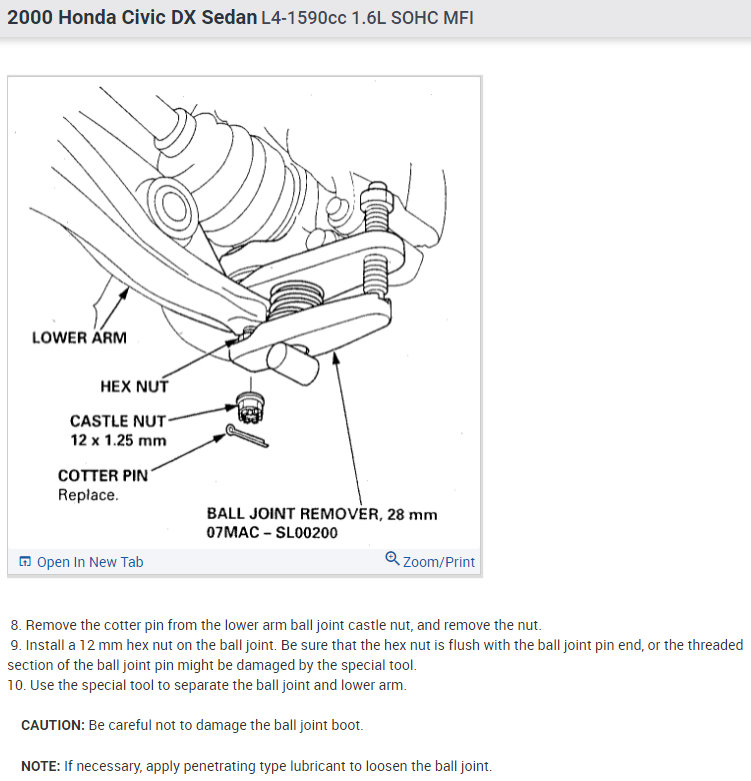 2000 Honda Civic DX Sedan L4-1590cc 1.6L SOHC MFI

LOWER ARM

HEX NUT

CASTLE NUT
12 x 1.25 mm

COTTER PIN
Replace.

BALL JOINT REMOVER, 28 mm
07MAC – SL00200

Open In New Tab

Zoom/Print

8. Remove the cotter pin from the lower arm ball joint castle nut, and remove the nut.
9. Install a 12 mm hex nut on the ball joint. Be sure that the hex nut is flush with the ball joint pin end, or the threaded section of the ball joint pin might be damaged by the special tool.
10. Use the special tool to separate the ball joint and lower arm.

CAUTION: Be careful not to damage the ball joint boot.

NOTE: If necessary, apply penetrating type lubricant to loosen the ball joint.