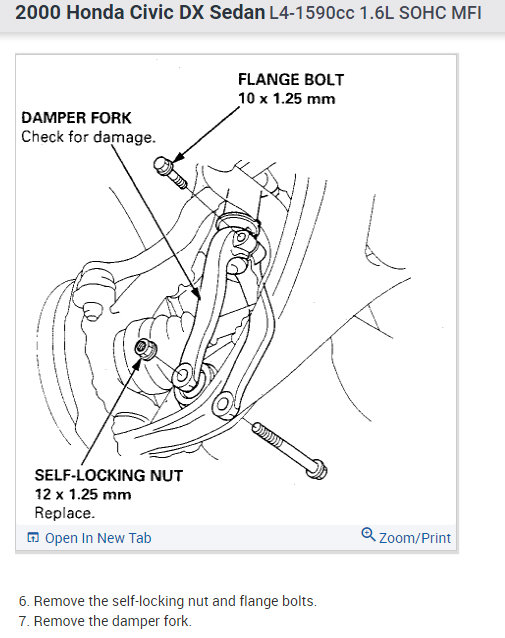 2000 Honda Civic DX Sedan L4-1590cc 1.6L SOHC MFI

FLANGE BOLT
10 x 1.25 mm

DAMPER FORK
Check for damage.

SELF-LOCKING NUT
12 x 1.25 mm
Replace.

Open In New Tab

Zoom/Print

6. Remove the self-locking nut and flange bolts.
7. Remove the damper fork.