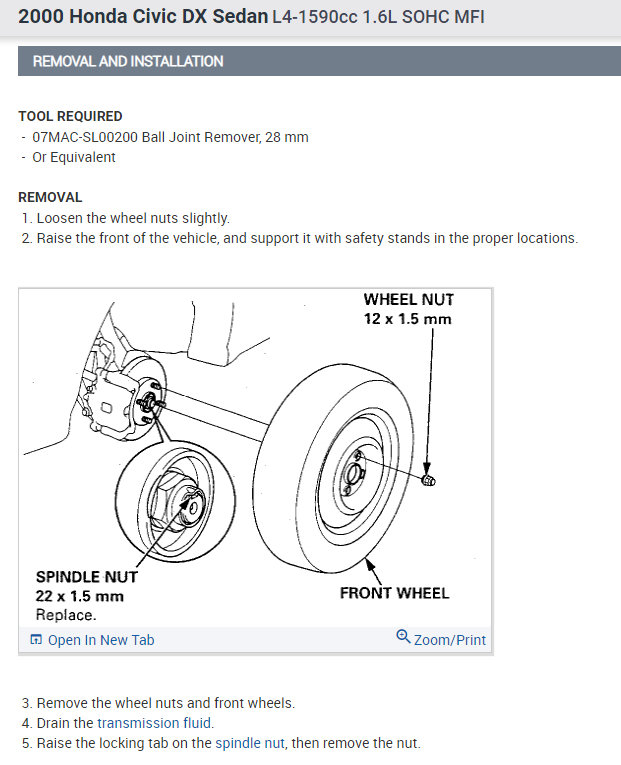 2000 Honda Civic DX Sedan L4-1590cc 1.6L SOHC MFI

REMOVAL AND INSTALLATION

TOOL REQUIRED
- 07MAC-SL00200 Ball Joint Remover, 28 mm
- Or Equivalent

REMOVAL
1. Loosen the wheel nuts slightly.
2. Raise the front of the vehicle, and support it with safety stands in the proper locations.

WHEEL NUT
12 x 1.5 mm

SPINDLE NUT
22 x 1.5 mm
Replace.

FRONT WHEEL

Open In New Tab

Zoom/Print

3. Remove the wheel nuts and front wheels.
4. Drain the transmission fluid.
5. Raise the locking tab on the spindle nut, then remove the nut.