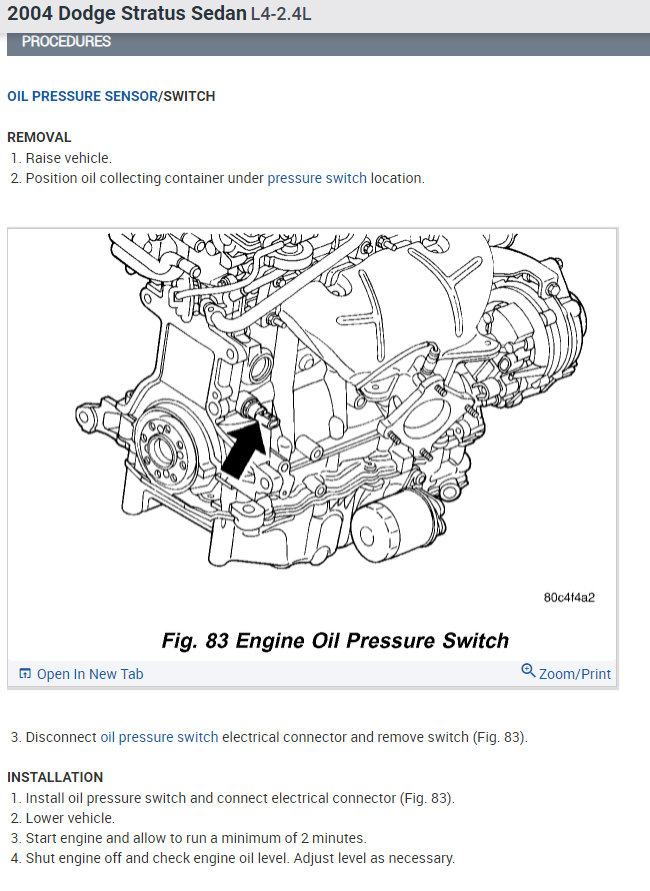 2004 Dodge Stratus Sedan L4-2.4L

PROCEDURES

OIL PRESSURE SENSOR/SWITCH

REMOVAL
1. Raise vehicle.
2. Position oil collecting container under pressure switch location.

80c4f4a2

Fig. 83 Engine Oil Pressure Switch

Open In New Tab

Zoom/Print

3. Disconnect oil pressure switch electrical connector and remove switch (Fig. 83).

INSTALLATION
1. Install oil pressure switch and connect electrical connector (Fig. 83).
2. Lower vehicle.
3. Start engine and allow to run a minimum of 2 minutes.
4. Shut engine off and check engine oil level. Adjust level as necessary.