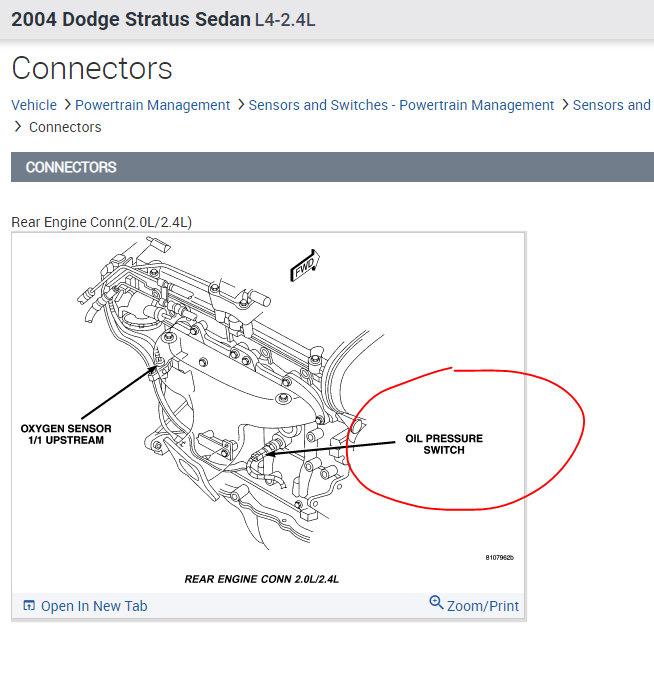 2004 Dodge Stratus Sedan L4-2.4L

Connectors

Vehicle > Powertrain Management > Sensors and Switches - Powertrain Management > Sensors and
> Connectors

CONNECTORS

Rear Engine Conn(2.0L/2.4L)

FWD

OXYGEN SENSOR
1/1 UPSTREAM

OIL PRESSURE
SWITCH

8107962b

REAR ENGINE CONN 2.0L/2.4L

Open In New Tab

Zoom/Print