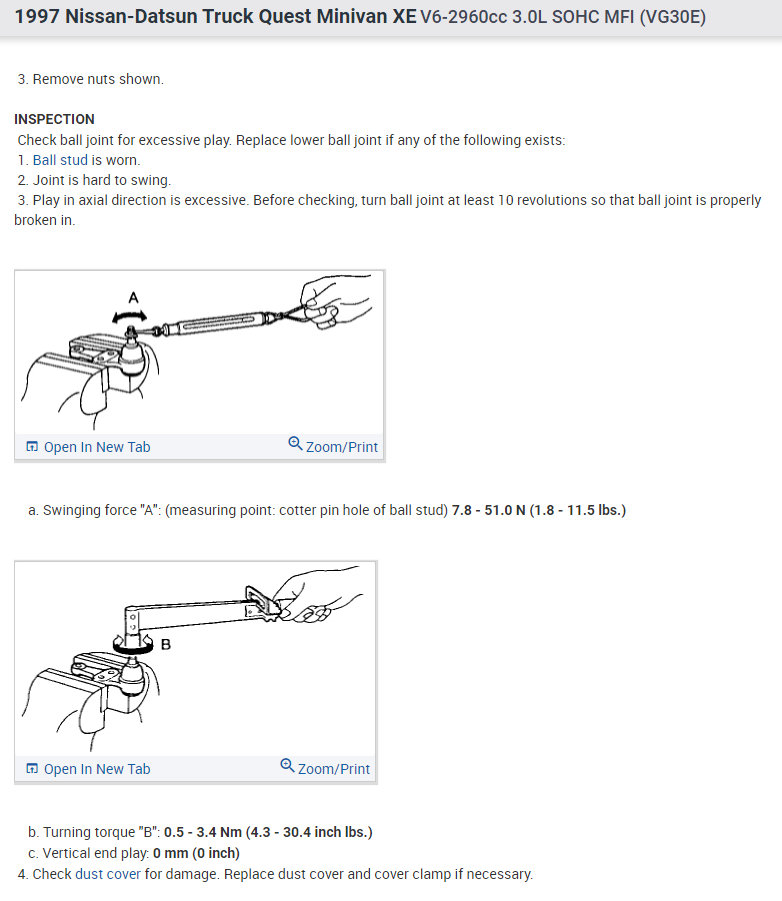 1997 Nissan-Datsun Truck Quest Minivan XE V6-2960cc 3.0L SOHC MFI (VG30E)

3. Remove nuts shown.

INSPECTION
Check ball joint for excessive play. Replace lower ball joint if any of the following exists:
1. Ball stud is worn.
2. Joint is hard to swing.
3. Play in axial direction is excessive. Before checking, turn ball joint at least 10 revolutions so that ball joint is properly broken in.

A

Open In New Tab

Zoom/Print

a. Swinging force "A": (measuring point: cotter pin hole of ball stud) 7.8 - 51.0 N (1.8 - 11.5 lbs.)

B

Open In New Tab

Zoom/Print

b. Turning torque "B": 0.5 - 3.4 Nm (4.3 - 30.4 inch lbs.)
c. Vertical end play: 0 mm (0 inch)
4. Check dust cover for damage. Replace dust cover and cover clamp if necessary.