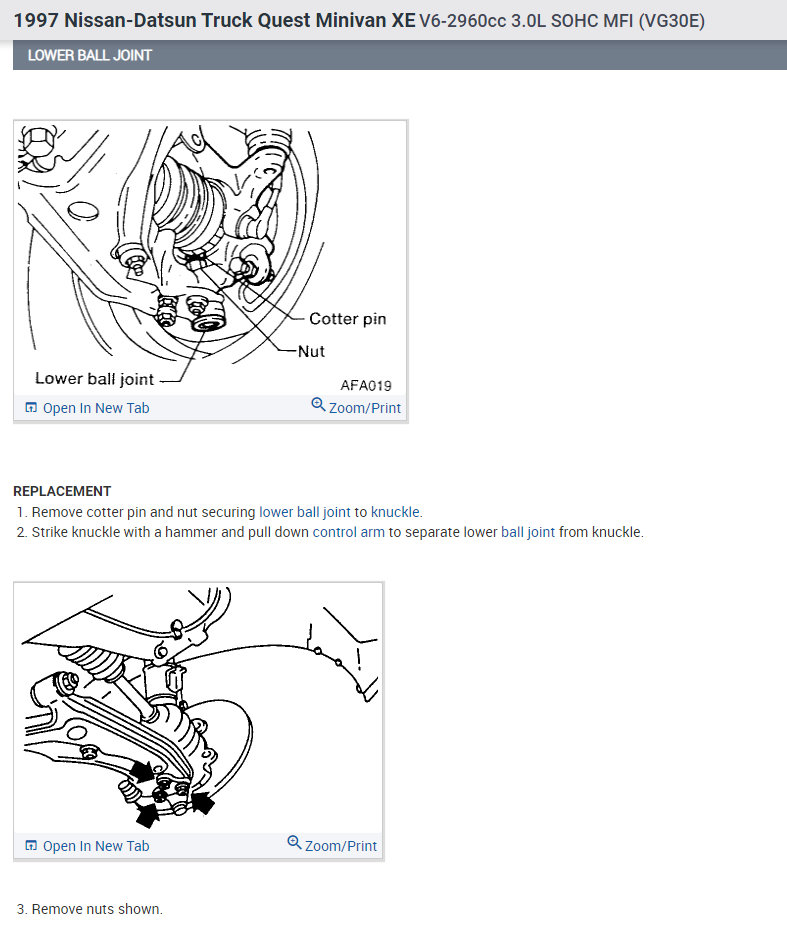 1997 Nissan-Datsun Truck Quest Minivan XE V6-2960cc 3.0L SOHC MFI (VG30E)

LOWER BALL JOINT

Cotter pin
Nut
Lower ball joint
AFA019
Open In New Tab
Zoom/Print

REPLACEMENT
1. Remove cotter pin and nut securing lower ball joint to knuckle.
2. Strike knuckle with a hammer and pull down control arm to separate lower ball joint from knuckle.

Open In New Tab
Zoom/Print

3. Remove nuts shown.