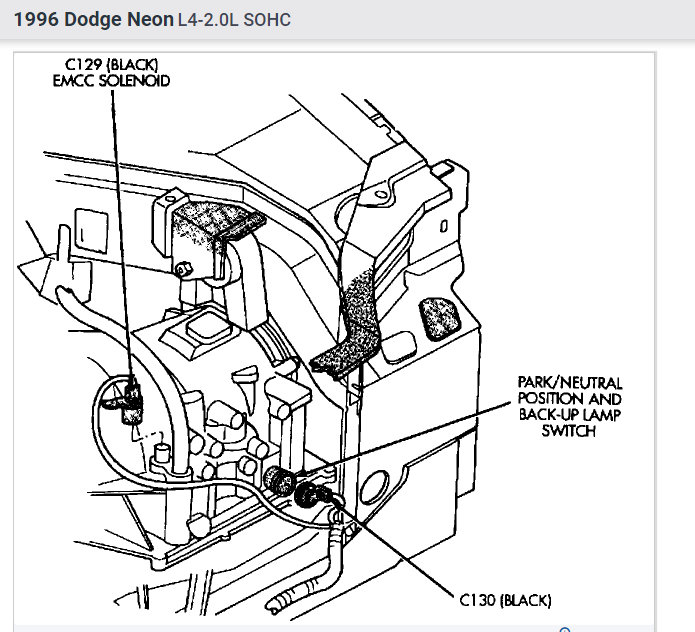 1996 Dodge Neon L4-2.0L SOHC

C129 (BLACK)
EMCC SOLENOID

PARK/NEUTRAL POSITION AND BACK-UP LAMP SWITCH

C130 (BLACK)