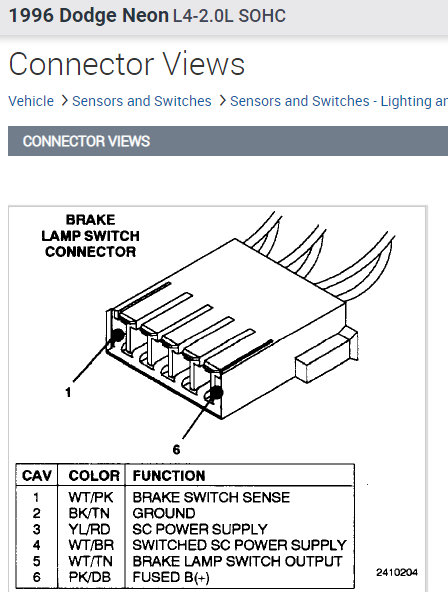 1996 Dodge Neon L4-2.0L SOHC

Connector Views

Vehicle > Sensors and Switches > Sensors and Switches - Lighting ar

CONNECTOR VIEWS

BRAKE LAMP SWITCH CONNECTOR

1

6

| CAV | COLOR | FUNCTION |
|---|---|---|
| 1 | WT/PK | BRAKE SWITCH SENSE |
| 2 | BK/TN | GROUND |
| 3 | YL/RD | SC POWER SUPPLY |
| 4 | WT/BR | SWITCHED SC POWER SUPPLY |
| 5 | WT/TN | BRAKE LAMP SWITCH OUTPUT |
| 6 | PK/DB | FUSED B(+) |

2410204