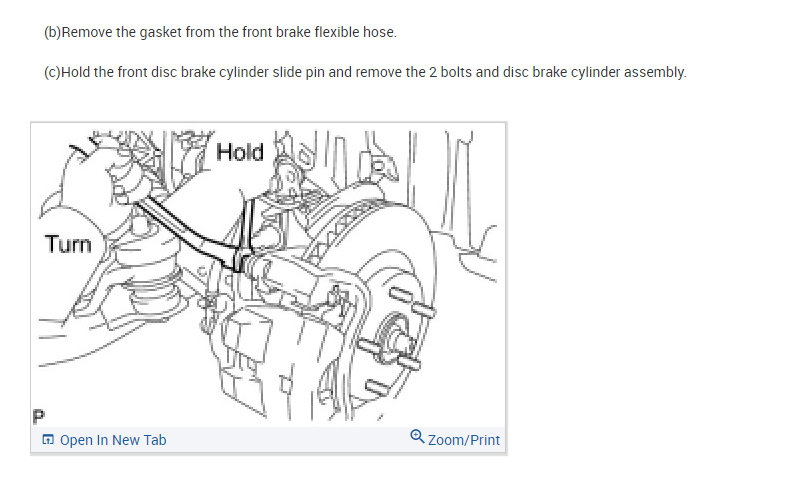 (b)Remove the gasket from the front brake flexible hose.

(c)Hold the front disc brake cylinder slide pin and remove the 2 bolts and disc brake cylinder assembly.

Hold

Turn

P

Open In New Tab

Zoom/Print