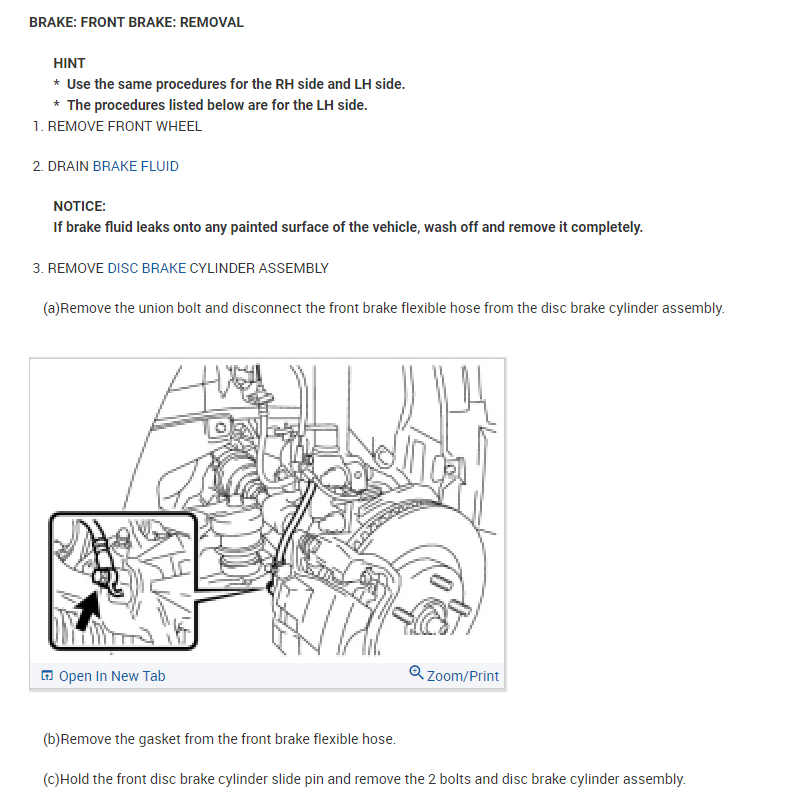 BRAKE: FRONT BRAKE: REMOVAL

HINT
* Use the same procedures for the RH side and LH side.
* The procedures listed below are for the LH side.

1. REMOVE FRONT WHEEL

2. DRAIN BRAKE FLUID

NOTICE:
If brake fluid leaks onto any painted surface of the vehicle, wash off and remove it completely.

3. REMOVE DISC BRAKE CYLINDER ASSEMBLY

(a)Remove the union bolt and disconnect the front brake flexible hose from the disc brake cylinder assembly.

Open In New Tab

Zoom/Print

(b)Remove the gasket from the front brake flexible hose.

(c)Hold the front disc brake cylinder slide pin and remove the 2 bolts and disc brake cylinder assembly.