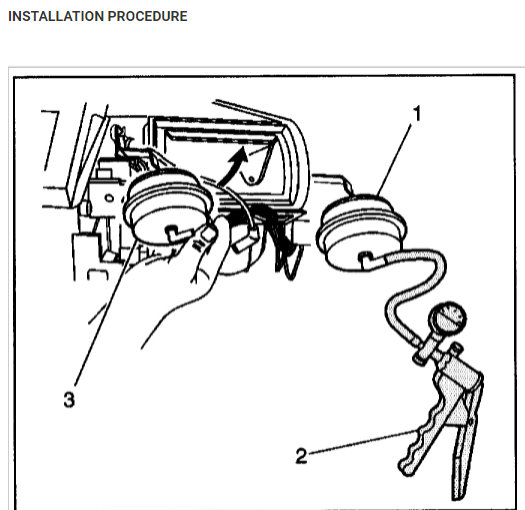 INSTALLATION PROCEDURE

1

3

2