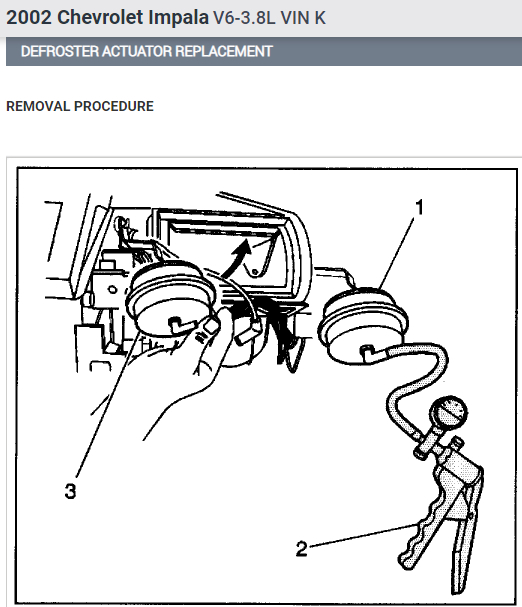 2002 Chevrolet Impala V6-3.8L VIN K

DEFROSTER ACTUATOR REPLACEMENT

REMOVAL PROCEDURE

1

3

2