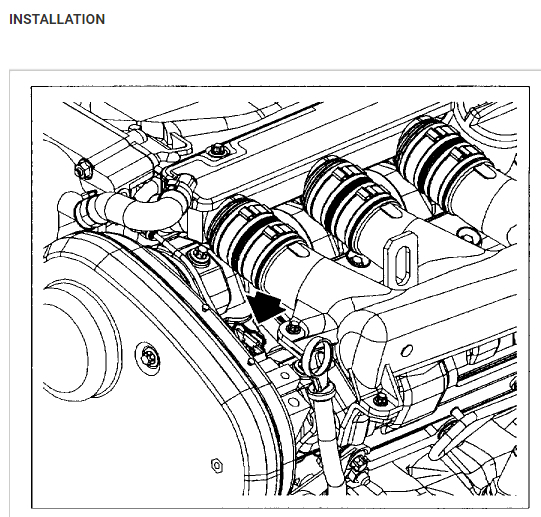 INSTALLATION