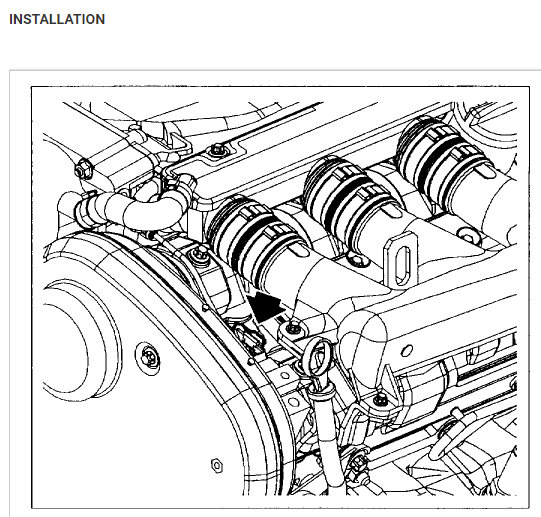 INSTALLATION