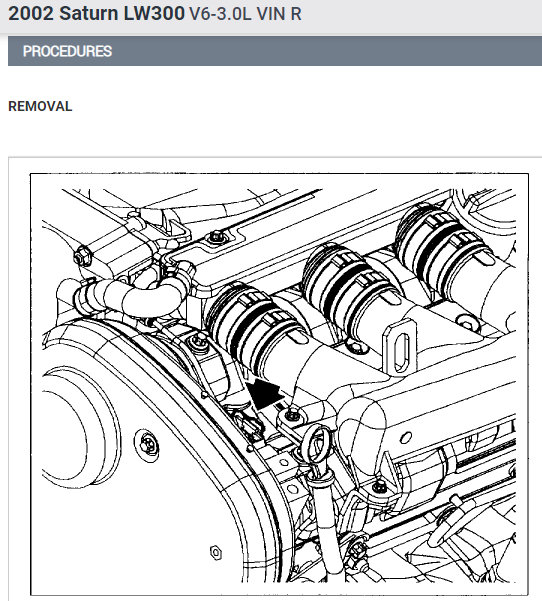 2002 Saturn LW300 V6-3.0L VIN R

PROCEDURES

REMOVAL