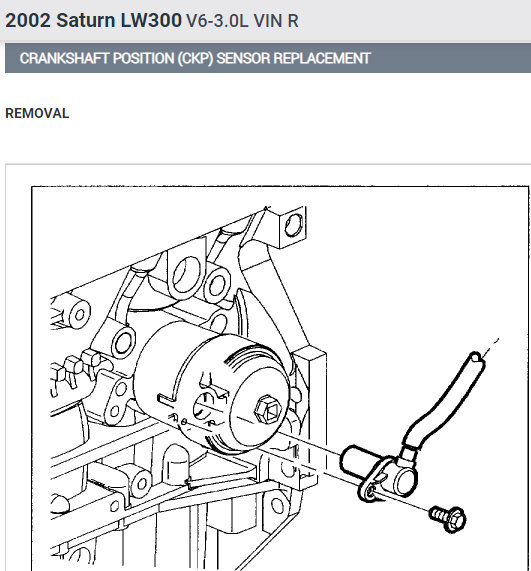 2002 Saturn LW300 V6-3.0L VIN R

CRANKSHAFT POSITION (CKP) SENSOR REPLACEMENT

REMOVAL