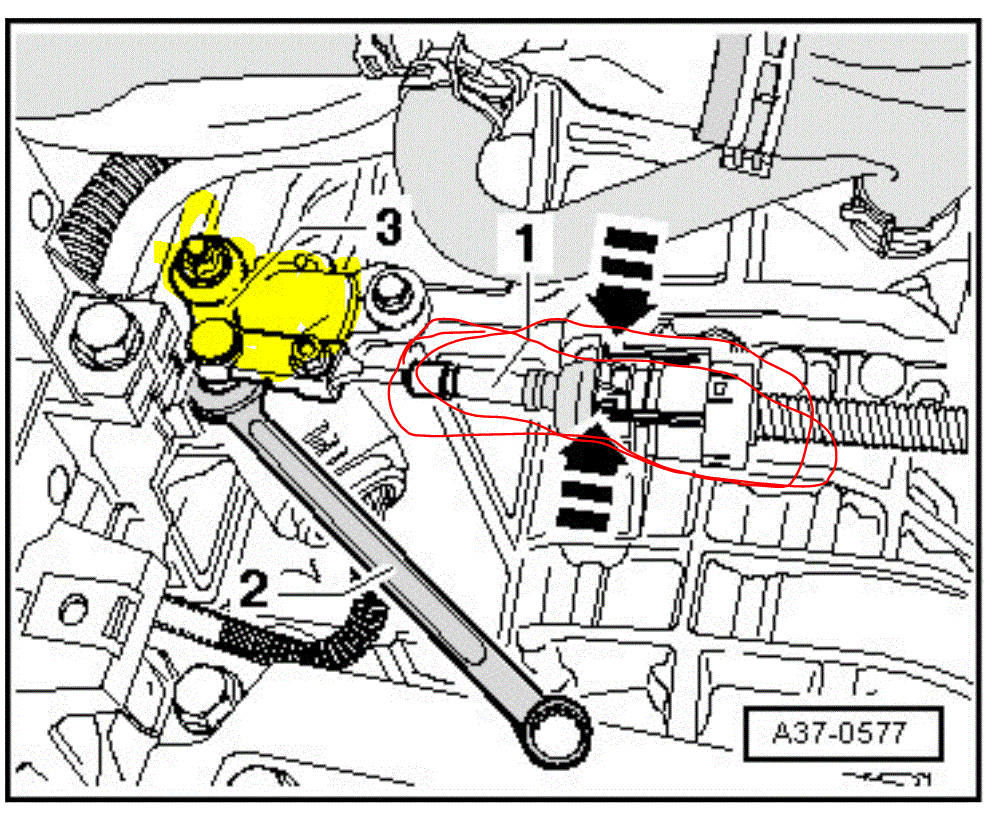 3
1
2
A37-0577