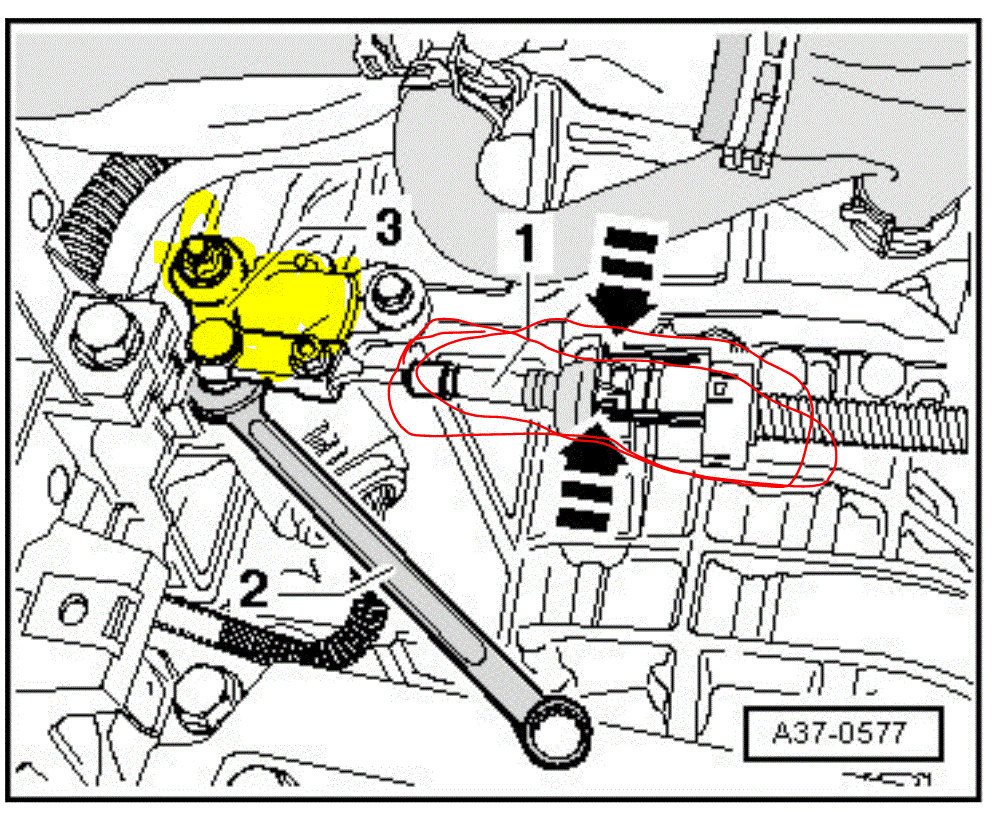 3
1
2
A37-0577