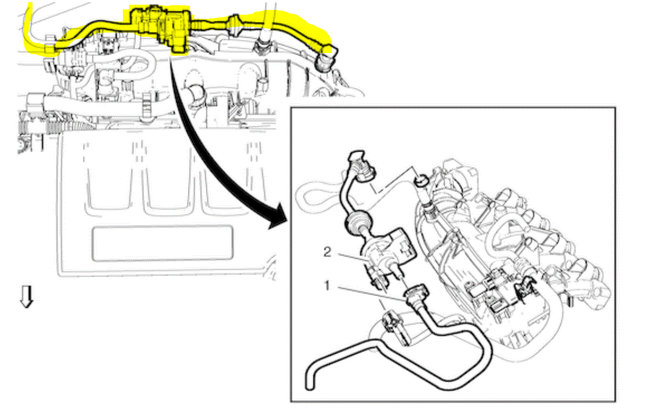 2
1